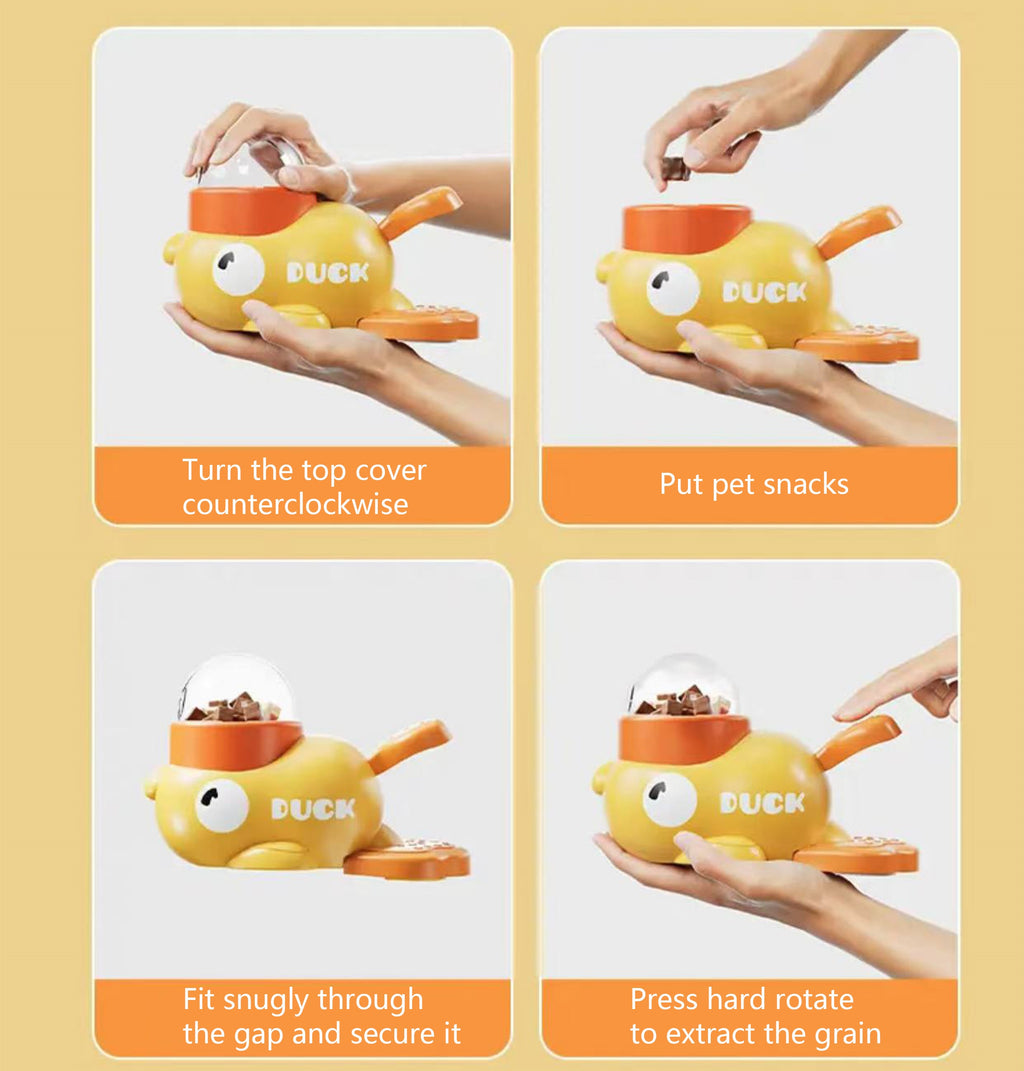 DUCK

Turn the top cover counterclockwise

DUCK

Put pet snacks

DUCK

Fit snugly through the gap and secure it

DUCK

Press hard rotate to extract the grain