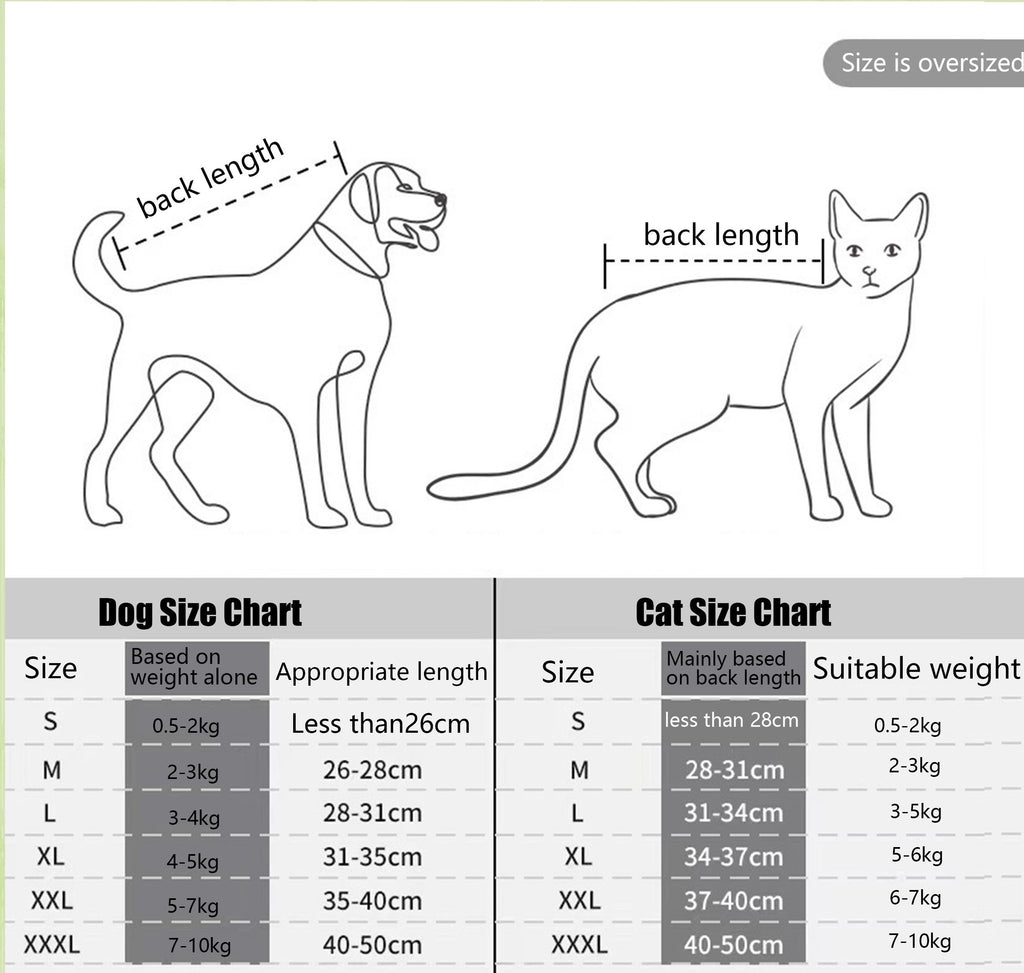 Size is oversized

back length

back length

Dog Size Chart

| Size | Based on weight alone | Appropriate length |
|---|---|---|
| S | 0.5-2kg | Less than26cm |
| M | 2-3kg | 26-28cm |
| L | 3-4kg | 28-31cm |
| XL | 4-5kg | 31-35cm |
| XXL | 5-7kg | 35-40cm |
| XXXL | 7-10kg | 40-50cm |

Cat Size Chart

| Size | Mainly based on back length | Suitable weight |
|---|---|---|
| S | less than 28cm | 0.5-2kg |
| M | 28-31cm | 2-3kg |
| L | 31-34cm | 3-5kg |
| XL | 34-37cm | 5-6kg |
| XXL | 37-40cm | 6-7kg |
| XXXL | 40-50cm | 7-10kg |