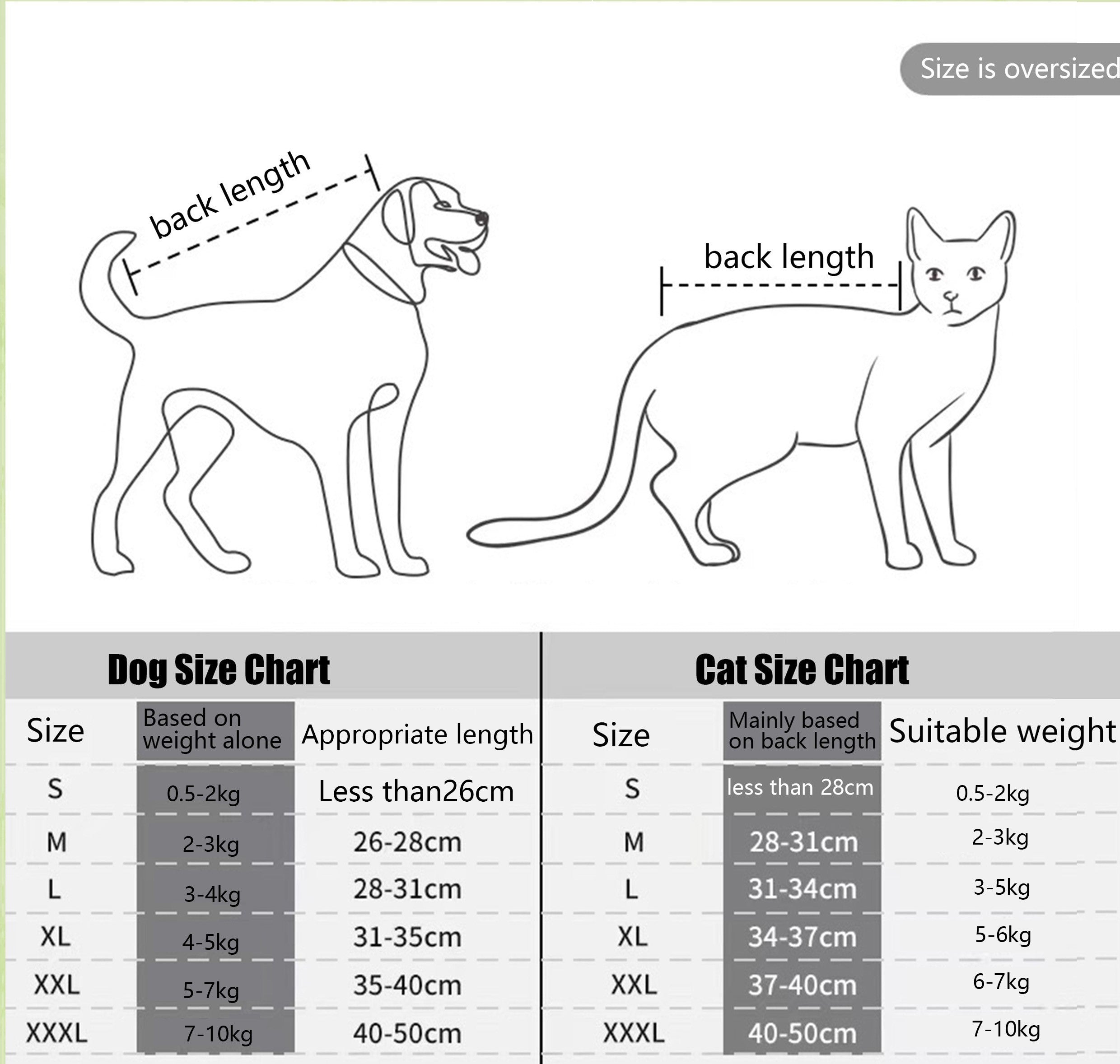 Size is oversized

back length

back length

Dog Size Chart

| Size | Based on weight alone | Appropriate length |
|---|---|---|
| S | 0.5-2kg | Less than26cm |
| M | 2-3kg | 26-28cm |
| L | 3-4kg | 28-31cm |
| XL | 4-5kg | 31-35cm |
| XXL | 5-7kg | 35-40cm |
| XXXL | 7-10kg | 40-50cm |

Cat Size Chart

| Size | Mainly based on back length | Suitable weight |
|---|---|---|
| S | less than 28cm | 0.5-2kg |
| M | 28-31cm | 2-3kg |
| L | 31-34cm | 3-5kg |
| XL | 34-37cm | 5-6kg |
| XXL | 37-40cm | 6-7kg |
| XXXL | 40-50cm | 7-10kg |